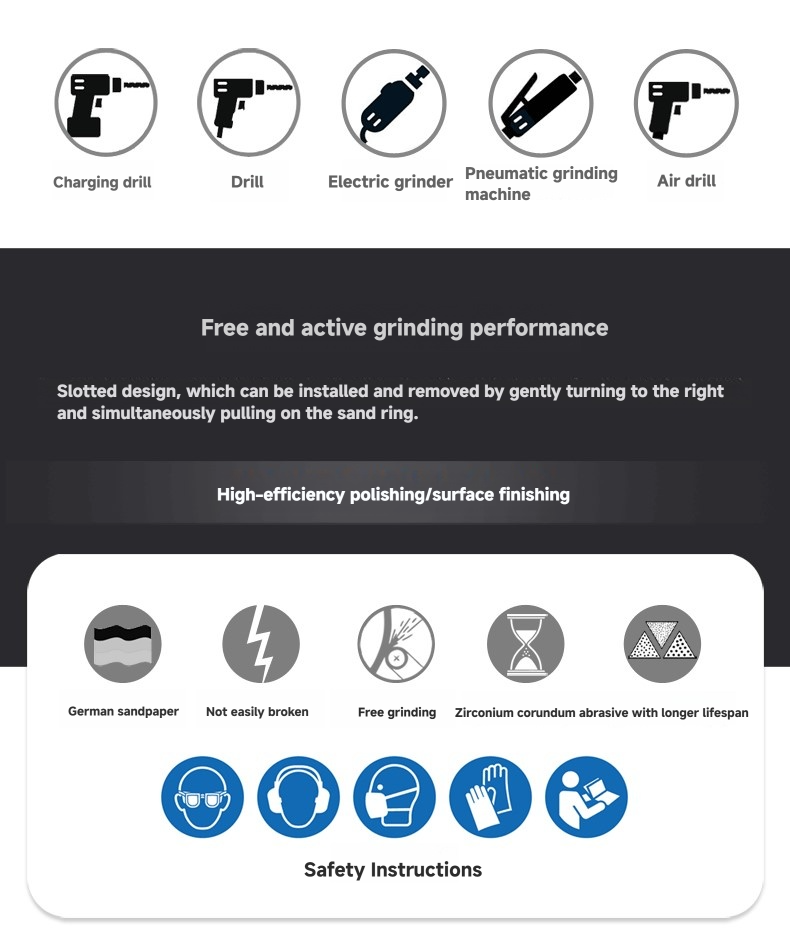 Charging drill

Drill

Electric grinder

Pneumatic grinding machine

Air drill

Free and active grinding performance

Slotted design, which can be installed and removed by gently turning to the right and simultaneously pulling on the sand ring.

High-efficiency polishing/surface finishing

German sandpaper

Not easily broken

Free grinding

Zirconium corundum abrasive with longer lifespan

Safety Instructions